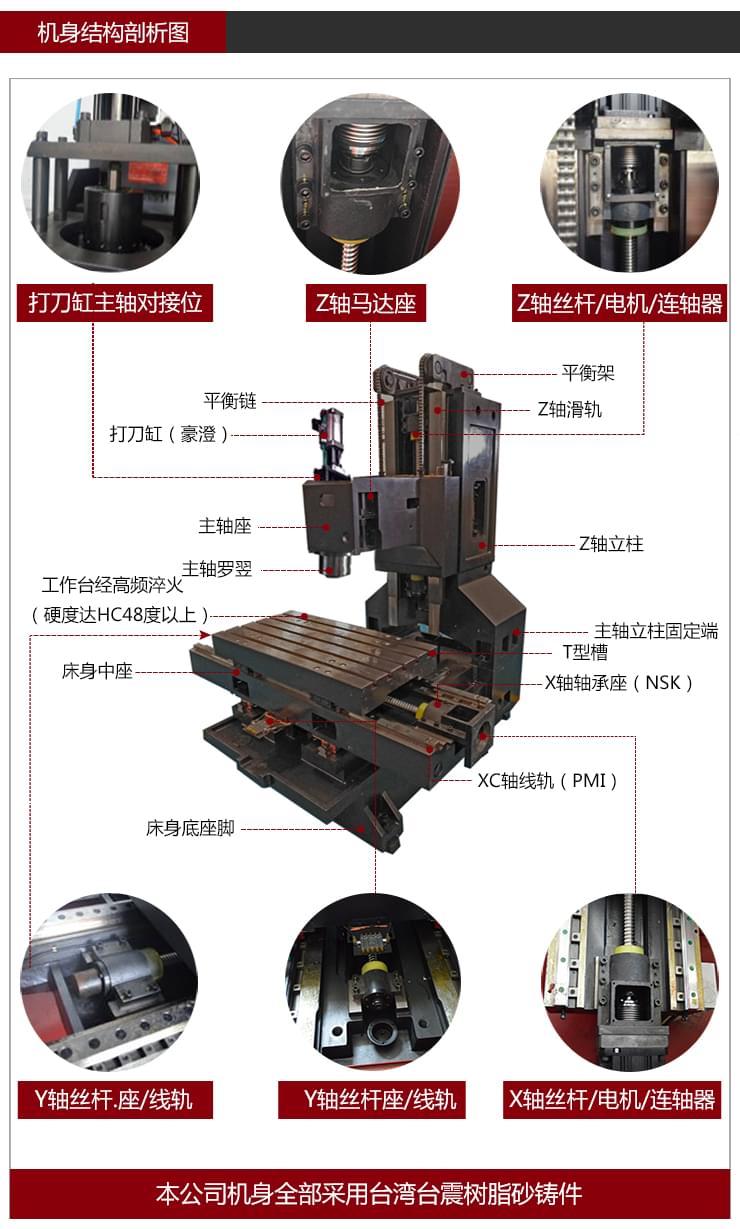 机身结构剖析图

打刀缸主轴对接位

Z轴马达座

Z轴丝杆/电机/连轴器

平衡架

平衡链

Z轴滑轨

打刀缸（豪澄）

主轴座

Z轴立柱

主轴罗翌

工作台经高频淬火
（硬度达HC48度以上）

主轴立柱固定端

T型槽

床身中座

X轴轴承座（NSK）

XC轴线轨（PMI）

床身底座脚

Y轴丝杆.座/线轨

Y轴丝杆座/线轨

X轴丝杆/电机/连轴器

本公司机身全部采用台湾台震树脂砂铸件